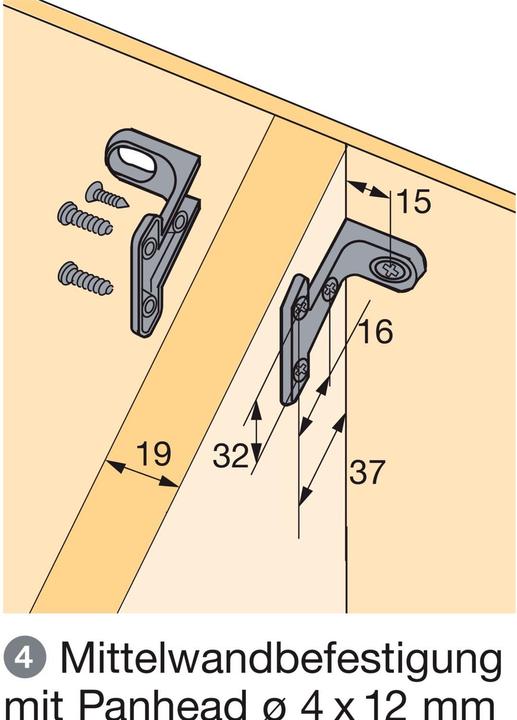 15
16
19
32
37
4 Mittelwandbefestigung mit Panhead ø 4 x 12 mm