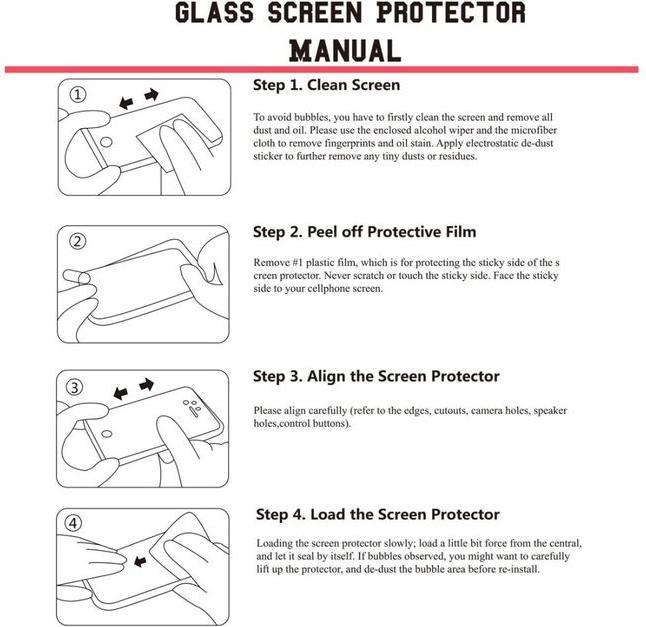 GLASS SCREEN PROTECTOR
MANUAL

①

Step 1. Clean Screen

To avoid bubbles, you have to firstly clean the screen and remove all dust and oil. Please use the enclosed alcohol wiper and the microfiber cloth to remove fingerprints and oil stain. Apply electrostatic de-dust sticker to further remove any tiny dusts or residues.

②

Step 2. Peel off Protective Film

Remove #1 plastic film, which is for protecting the sticky side of the s creen protector. Never scratch or touch the sticky side. Face the sticky side to your cellphone screen.

③

Step 3. Align the Screen Protector

Please align carefully (refer to the edges, cutouts, camera holes, speaker holes,control buttons).

④

Step 4. Load the Screen Protector

Loading the screen protector slowly; load a little bit force from the central, and let it seal by itself. If bubbles observed, you might want to carefully lift up the protector, and de-dust the bubble area before re-install.