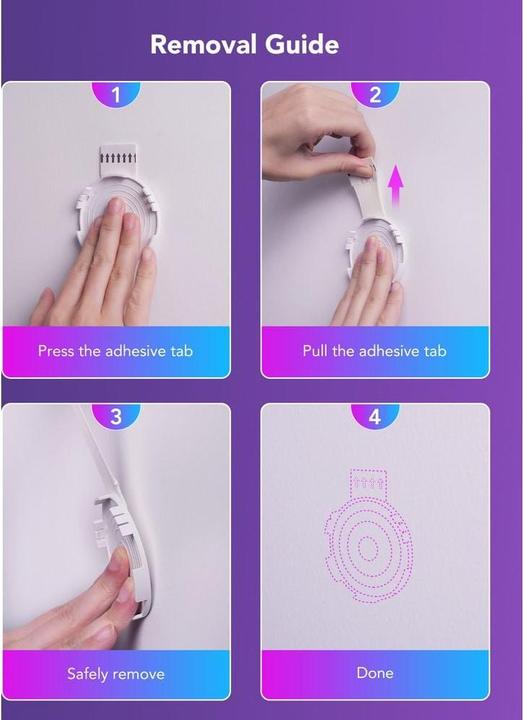 Removal Guide

1

Press the adhesive tab

2

Pull the adhesive tab

3

Safely remove

4

Done