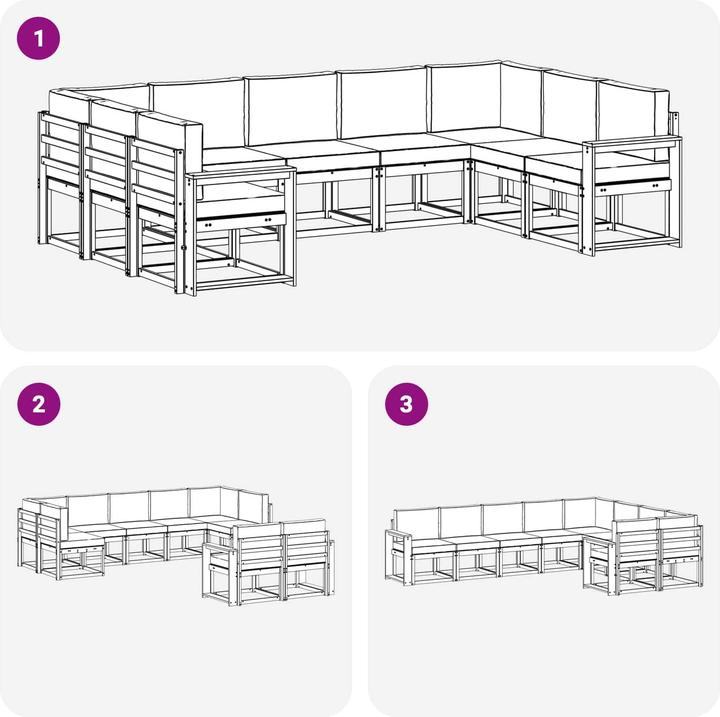 1

2

3