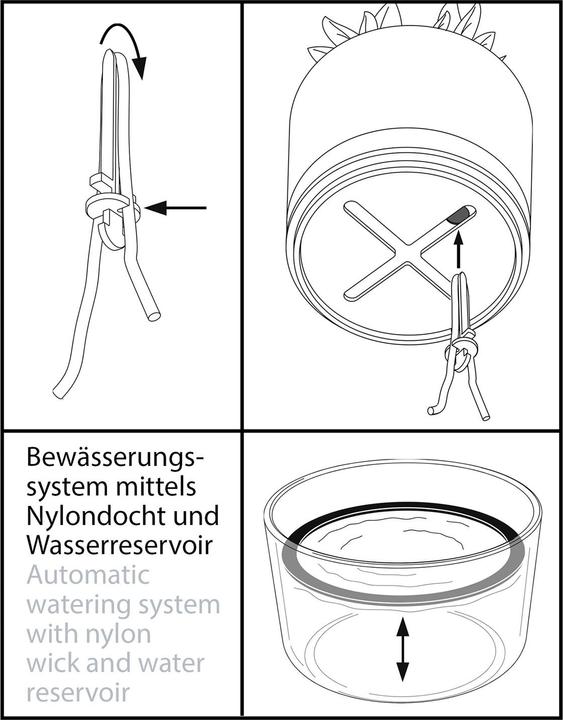 Bewässerungssystem mittels Nylondocht und Wasserreservoir
Automatic watering system with nylon wick and water reservoir