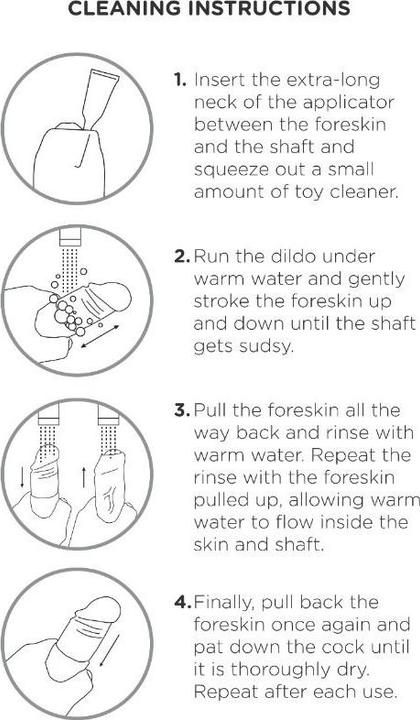 CLEANING INSTRUCTIONS

1. Insert the extra-long neck of the applicator between the foreskin and the shaft and squeeze out a small amount of toy cleaner.

2. Run the dildo under warm water and gently stroke the foreskin up and down until the shaft gets sudsy.

3. Pull the foreskin all the way back and rinse with warm water. Repeat the rinse with the foreskin pulled up, allowing warm water to flow inside the skin and shaft.

4. Finally, pull back the foreskin once again and pat down the cock until it is thoroughly dry. Repeat after each use.