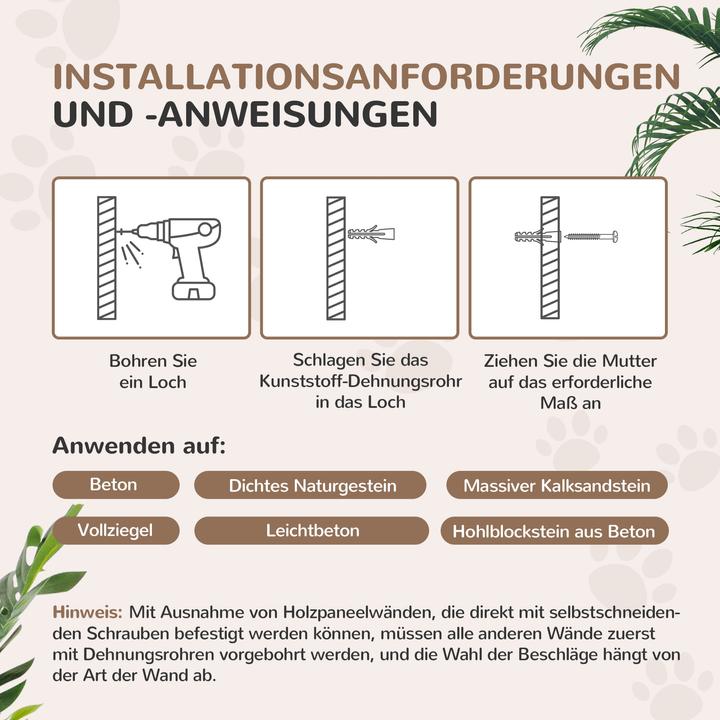 INSTALLATIONSANFORDERUNGEN
UND -ANWEISUNGEN

Bohren Sie ein Loch

Schlagen Sie das Kunststoff-Dehnungsrohr in das Loch

Ziehen Sie die Mutter auf das erforderliche Maß an

Anwenden auf:

Beton

Dichtes Naturgestein

Massiver Kalksandstein

Vollziegel

Leichtbeton

Hohlblockstein aus Beton

Hinweis: Mit Ausnahme von Holzpaneelwänden, die direkt mit selbstschneidenden Schrauben befestigt werden können, müssen alle anderen Wände zuerst mit Dehnungsrohren vorgebohrt werden, und die Wahl der Beschläge hängt von der Art der Wand ab.