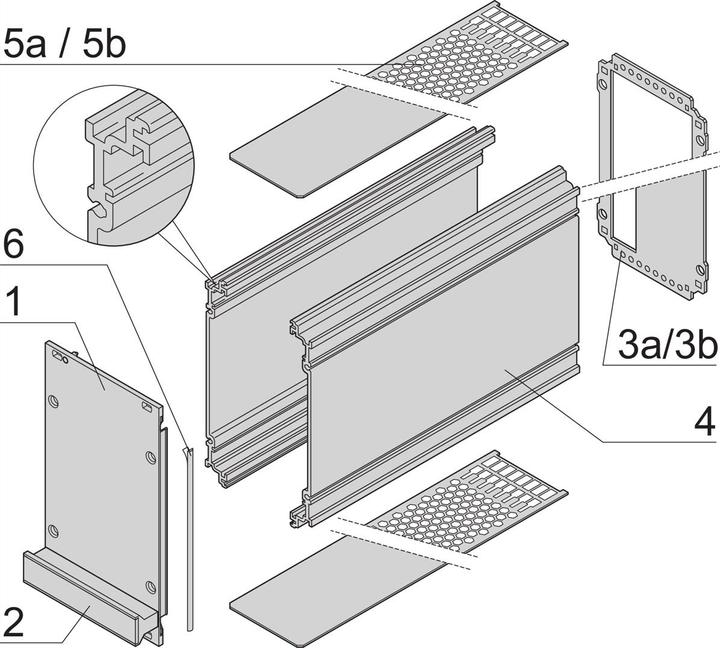 5a / 5b

6

1

2

3a/3b

4