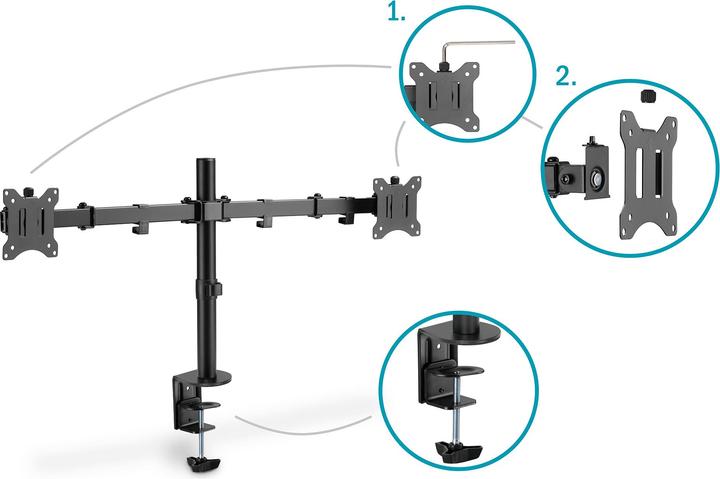 1.

2.