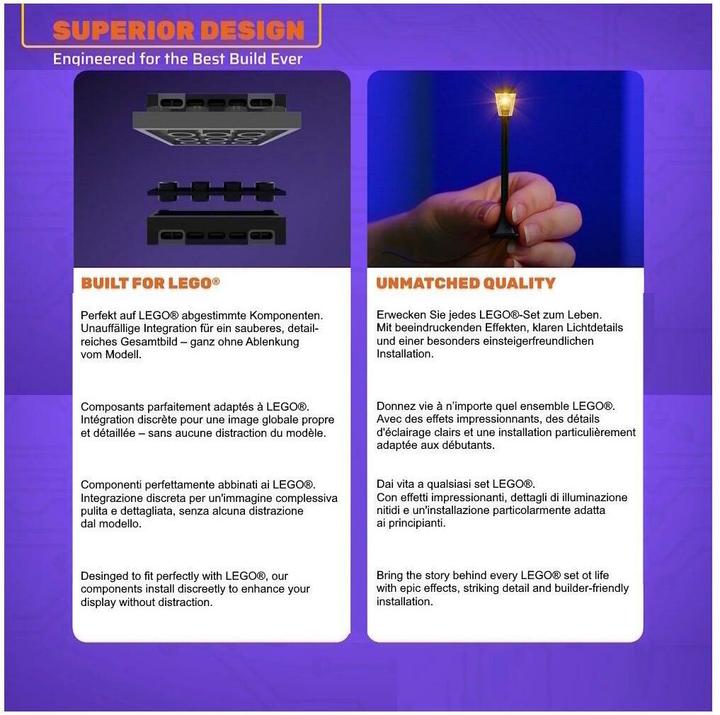 SUPERIOR DESIGN
Engineered for the Best Build Ever

BUILT FOR LEGO®

Perfekt auf LEGO® abgestimmte Komponenten. Unauffällige Integration für ein sauberes, detailreiches Gesamtbild – ganz ohne Ablenkung vom Modell.

Composants parfaitement adaptés à LEGO®. Intégration discrète pour une image globale propre et détaillée – sans aucune distraction du modèle.

Componenti perfettamente abbinati ai LEGO®. Integrazione discreta per un'immagine complessiva pulita e dettagliata, senza alcuna distrazione dal modello.

Desinged to fit perfectly with LEGO®, our components install discreetly to enhance your display without distraction.

UNMATCHED QUALITY

Erwecken Sie jedes LEGO®-Set zum Leben. Mit beeindruckenden Effekten, klaren Lichtdetails und einer besonders einsteigerfreundlichen Installation.

Donnez vie à n'importe quel ensemble LEGO®. Avec des effets impressionnants, des détails d'éclairage clairs et une installation particulièrement adaptée aux débutants.

Dai vita a qualsiasi set LEGO®. Con effetti impressionanti, dettagli di illuminazione nitidi e un'installazione particolarmente adatta ai principianti.

Bring the story behind every LEGO® set ot life with epic effects, striking detail and builder-friendly installation.