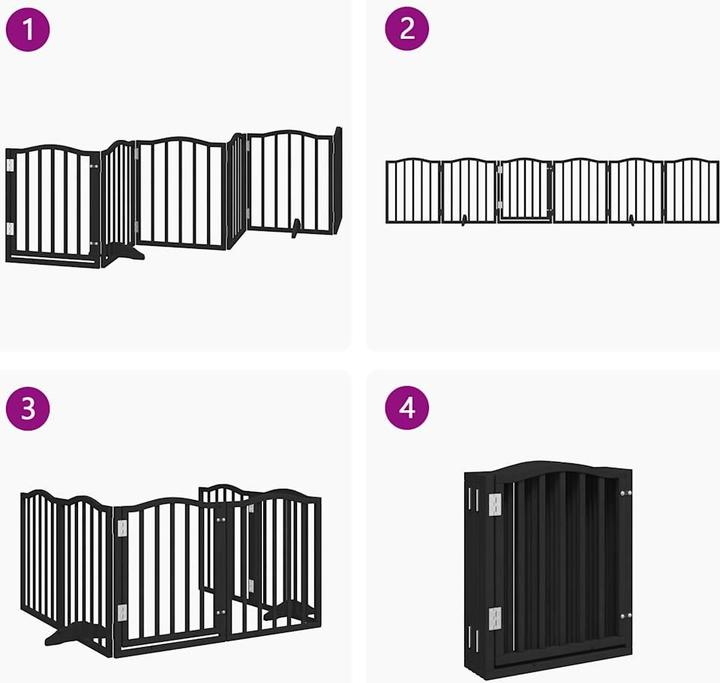 1

2

3

4