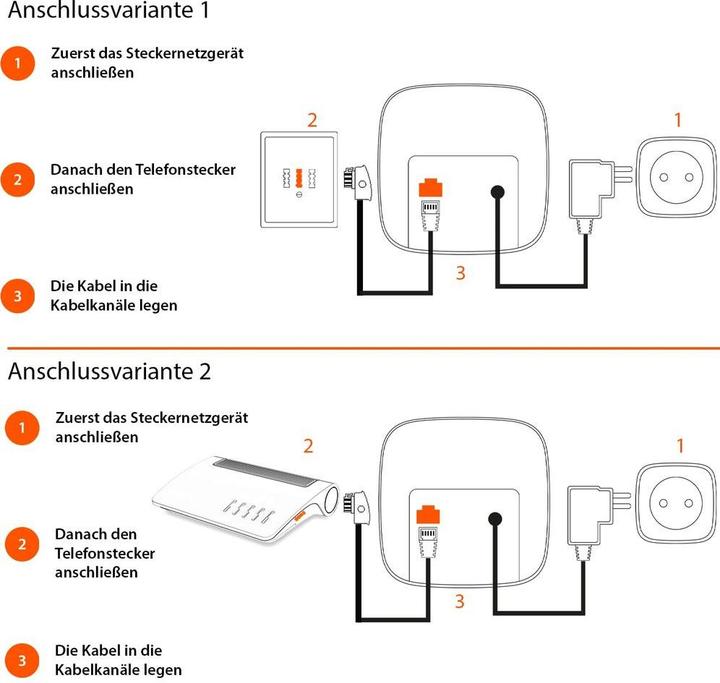 Anschlussvariante 1

1 Zuerst das Steckernetzgerät anschließen

2 Danach den Telefonstecker anschließen

3 Die Kabel in die Kabelkanäle legen

2

1

3

Anschlussvariante 2

1 Zuerst das Steckernetzgerät anschließen

2 Danach den Telefonstecker anschließen

3 Die Kabel in die Kabelkanäle legen

2

1

3