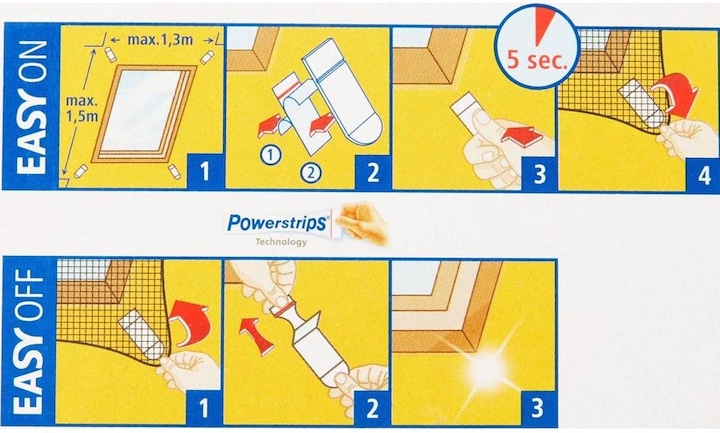 EASY ON

max.1,3m

max. 1,5m

1

①

②

2

5 sec.

3

4

Powerstrips®
Technology

EASY OFF

1

2

3