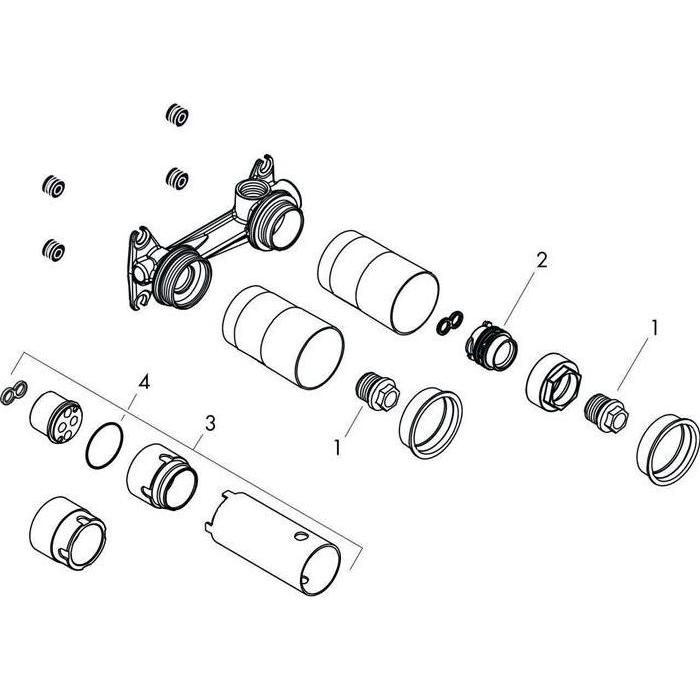 2
1
4
3
1