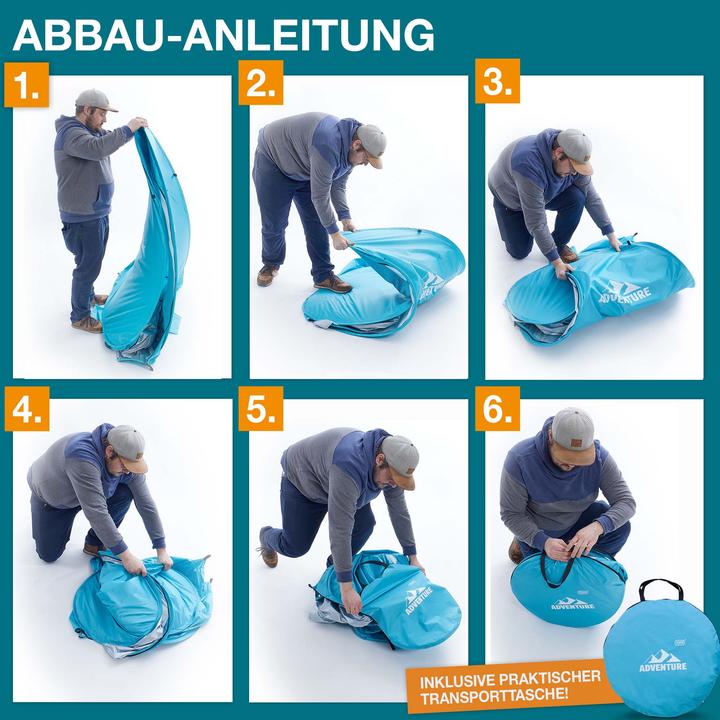 ABBAU-ANLEITUNG

1.

2.

3.

ADVENTURE

4.

5.

ADVENTURE

6.

ADVENTURE

ADVENTURE

INKLUSIVE PRAKTISCHER TRANSPORTTASCHE!