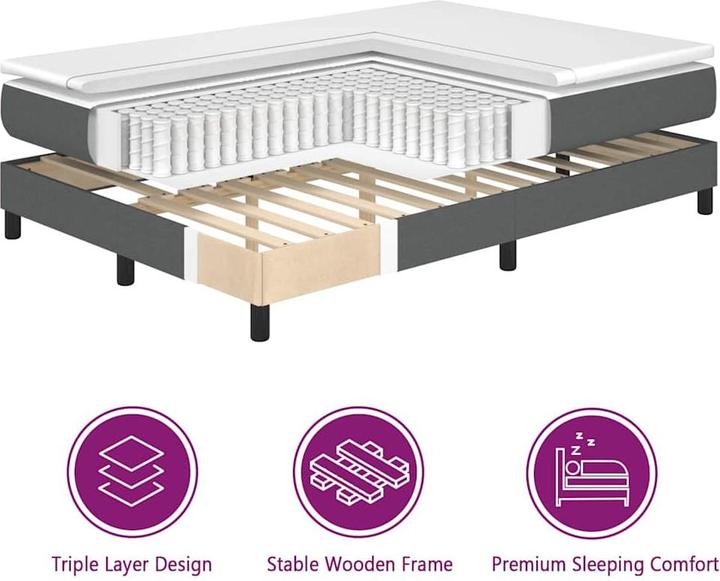 Triple Layer Design

Stable Wooden Frame

Premium Sleeping Comfort