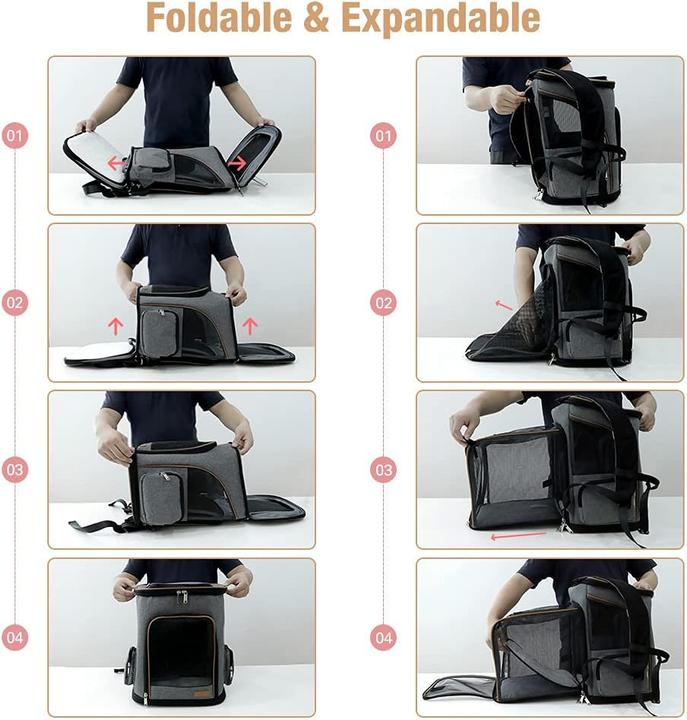 Foldable & Expandable

01

02

03

04

01

02

03

04