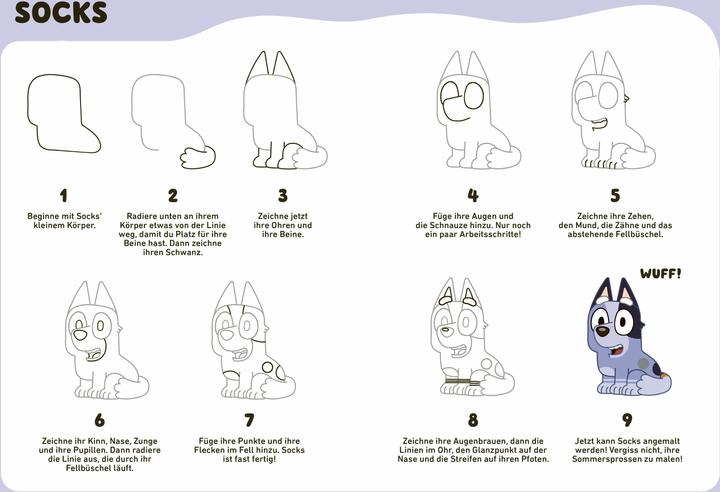 SOCKS

1
Beginne mit Socks' kleinem Körper.

2
Radiere unten an ihrem Körper etwas von der Linie weg, damit du Platz für ihre Beine hast. Dann zeichne ihren Schwanz.

3
Zeichne jetzt ihre Ohren und ihre Beine.

4
Füge ihre Augen und die Schnauze hinzu. Nur noch ein paar Arbeitsschritte!

5
Zeichne ihre Zehen, den Mund, die Zähne und das abstehende Fellbüschel.

6
Zeichne ihr Kinn, Nase, Zunge und ihre Pupillen. Dann radiere die Linie aus, die durch ihr Fellbüschel läuft.

7
Füge ihre Punkte und ihre Flecken im Fell hinzu. Socks ist fast fertig!

8
Zeichne ihre Augenbrauen, dann die Linien im Ohr, den Glanzpunkt auf der Nase und die Streifen auf ihren Pfoten.

WUFF!

9
Jetzt kann Socks angemalt werden! Vergiss nicht, ihre Sommersprossen zu malen!