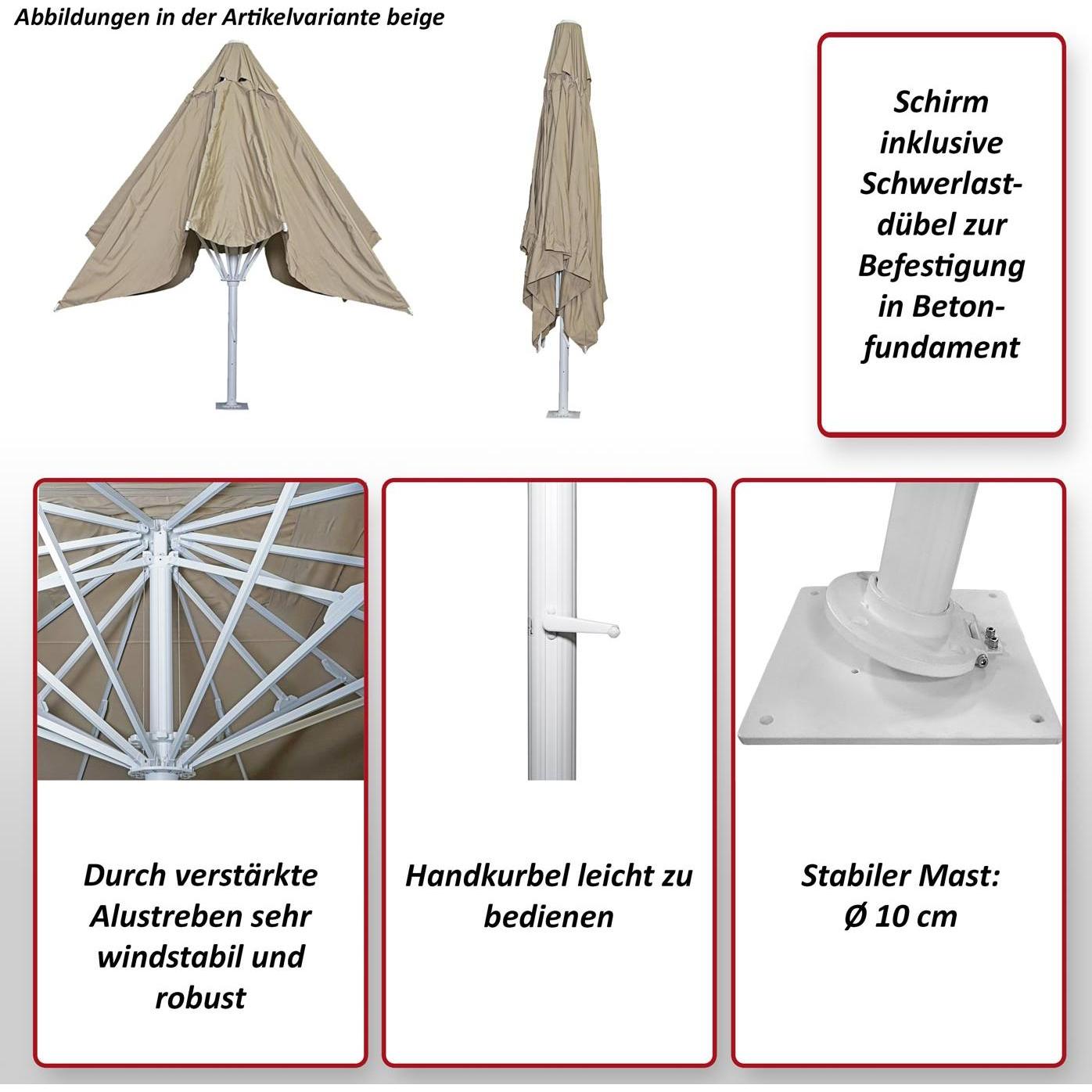 Abbildungen in der Artikelvariante beige

Schirm inklusive Schwerlastdübel zur Befestigung in Betonfundament

Durch verstärkte Alustreben sehr windstabil und robust

Handkurbel leicht zu bedienen

Stabiler Mast: Ø 10 cm