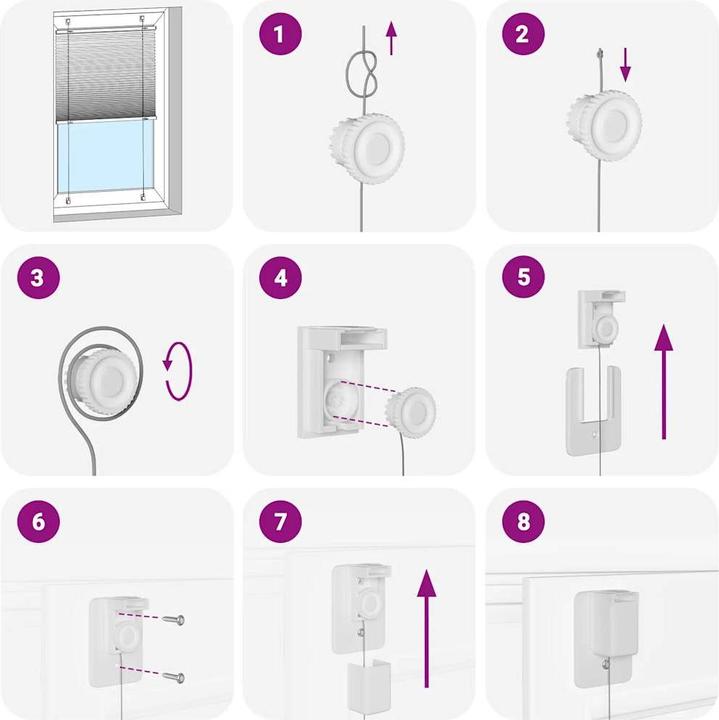 1

2

3

4

5

6

7

8