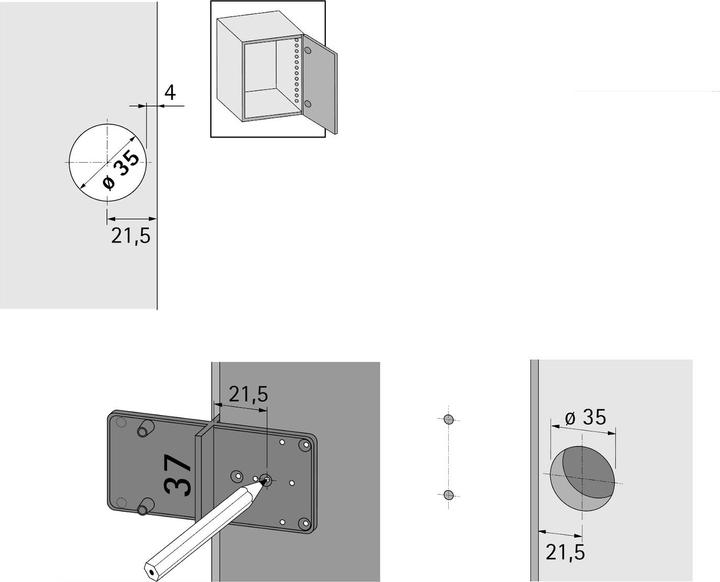 4
ø 35
21,5

21,5
37

ø 35
21,5