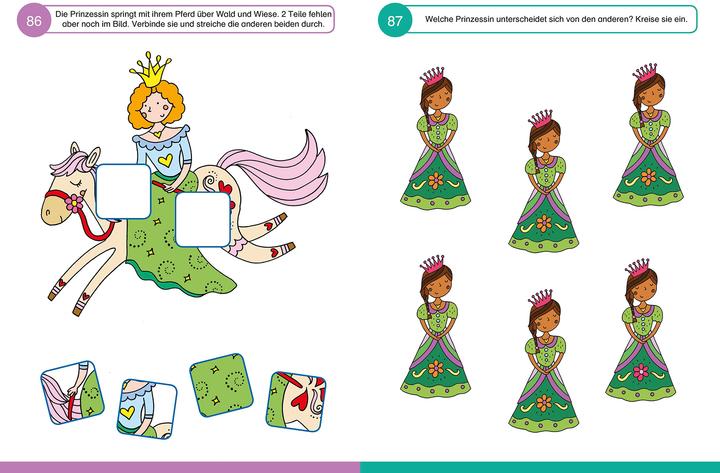 86

Die Prinzessin springt mit ihrem Pferd über Wald und Wiese. 2 Teile fehlen aber noch im Bild. Verbinde sie und streiche die anderen beiden durch.

87

Welche Prinzessin unterscheidet sich von den anderen? Kreise sie ein.