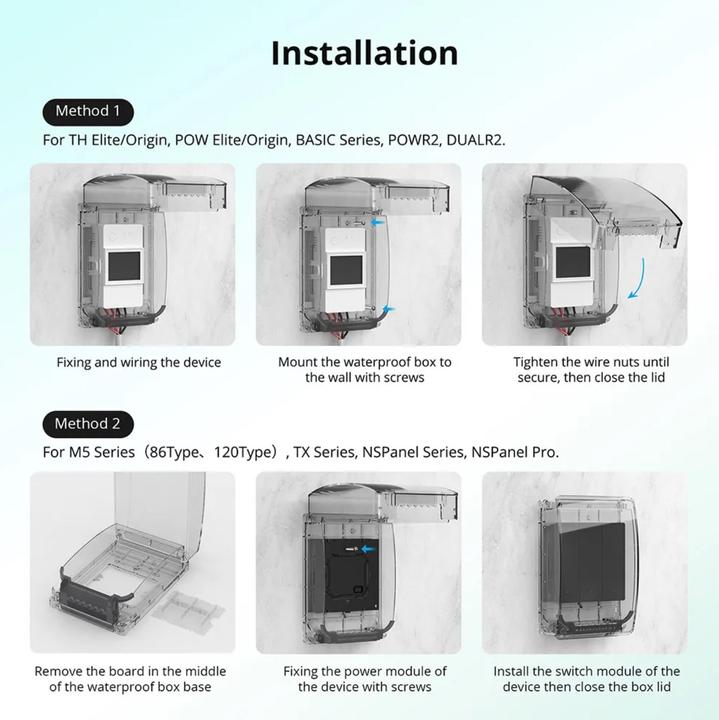 Installation

Method 1

For TH Elite/Origin, POW Elite/Origin, BASIC Series, POWR2, DUALR2.

Fixing and wiring the device

Mount the waterproof box to the wall with screws

Tighten the wire nuts until secure, then close the lid

Method 2

For M5 Series（86Type、120Type）, TX Series, NSPanel Series, NSPanel Pro.

Remove the board in the middle of the waterproof box base

Fixing the power module of the device with screws

Install the switch module of the device then close the box lid