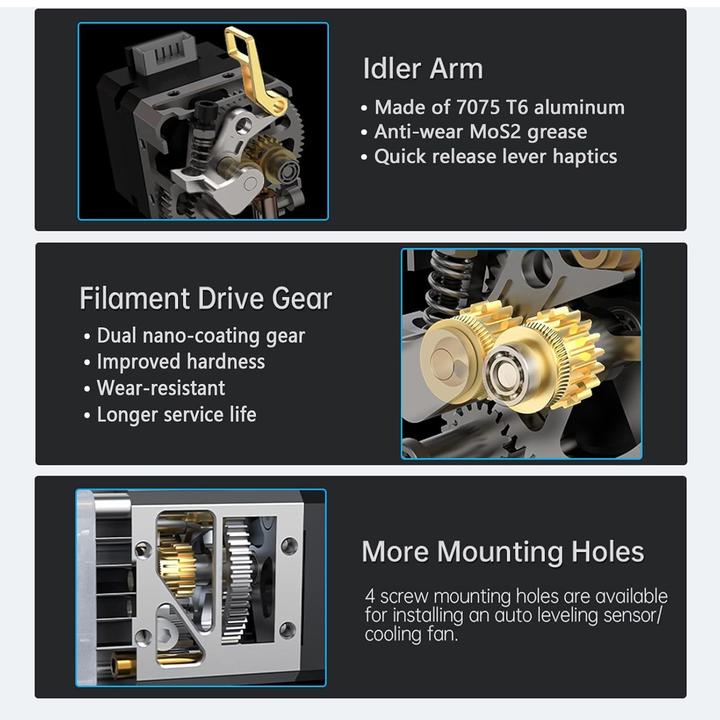 Idler Arm
• Made of 7075 T6 aluminum
• Anti-wear MoS2 grease
• Quick release lever haptics

Filament Drive Gear
• Dual nano-coating gear
• Improved hardness
• Wear-resistant
• Longer service life

More Mounting Holes
4 screw mounting holes are available for installing an auto leveling sensor/ cooling fan.