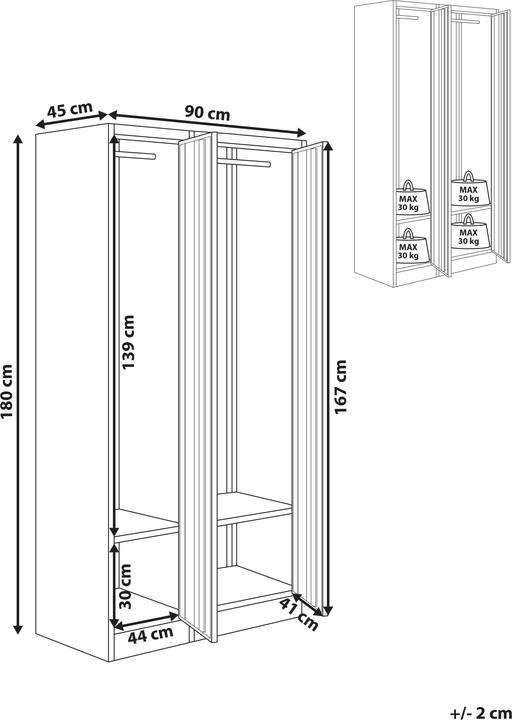 45 cm
90 cm
180 cm
139 cm
167 cm
30 cm
44 cm
41 cm
MAX 30 kg
MAX 30 kg
MAX 30 kg
MAX 30 kg
+/- 2 cm