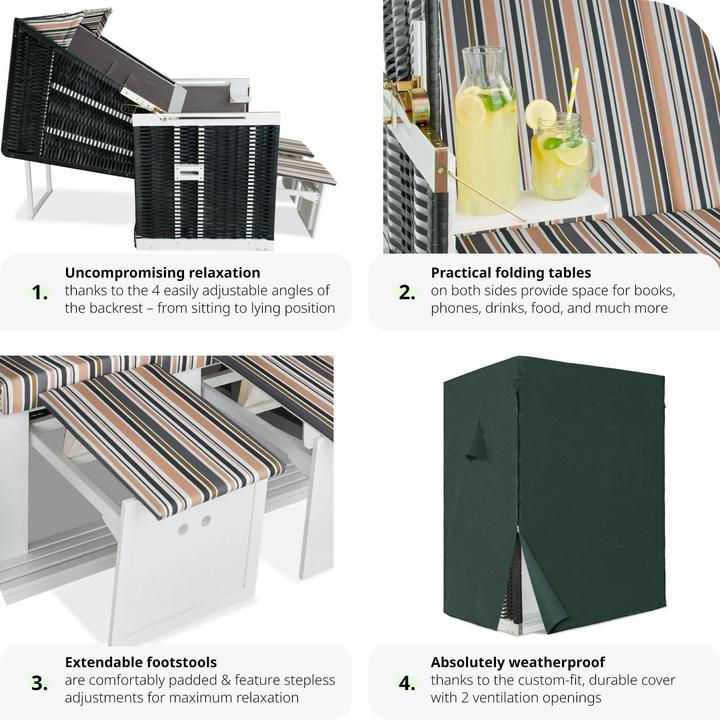 1. Uncompromising relaxation
thanks to the 4 easily adjustable angles of the backrest – from sitting to lying position

2. Practical folding tables
on both sides provide space for books, phones, drinks, food, and much more

3. Extendable footstools
are comfortably padded & feature stepless adjustments for maximum relaxation

4. Absolutely weatherproof
thanks to the custom-fit, durable cover with 2 ventilation openings