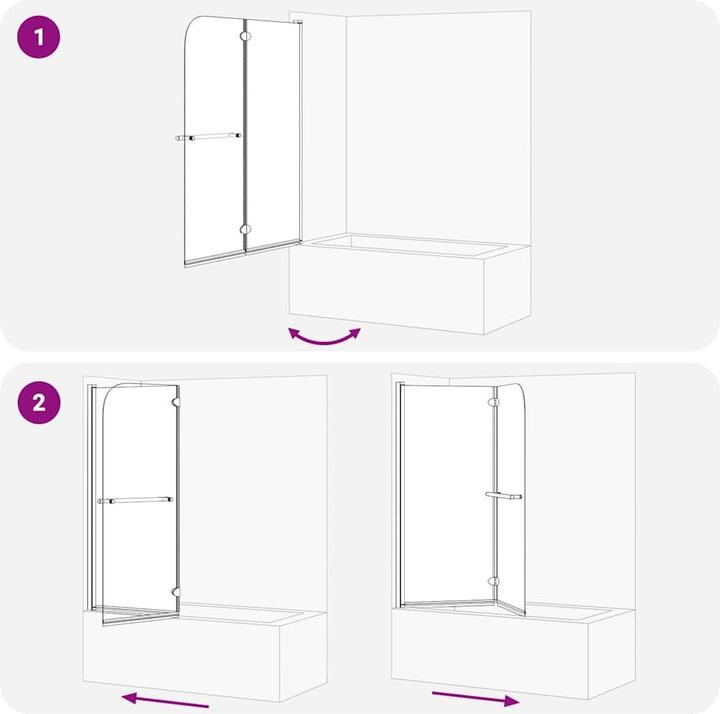 1

2