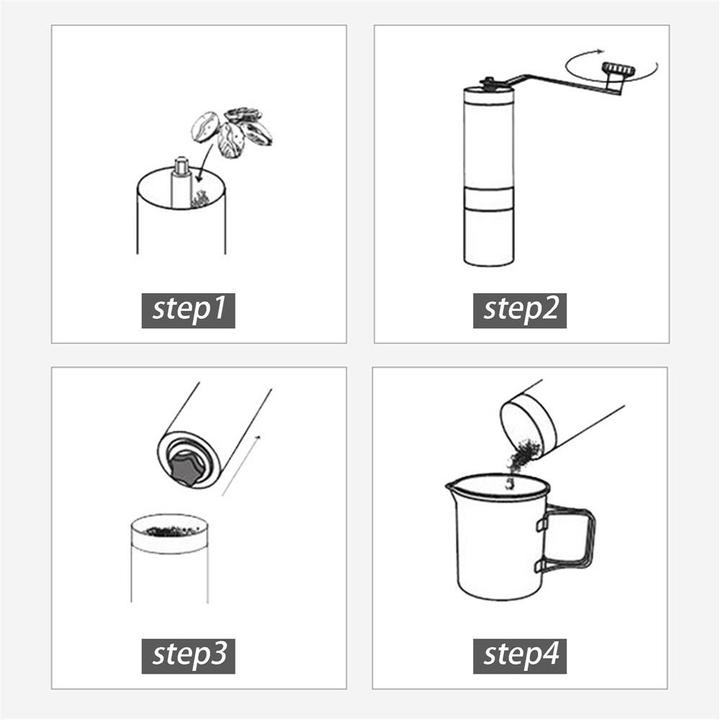 step1

step2

step3

step4