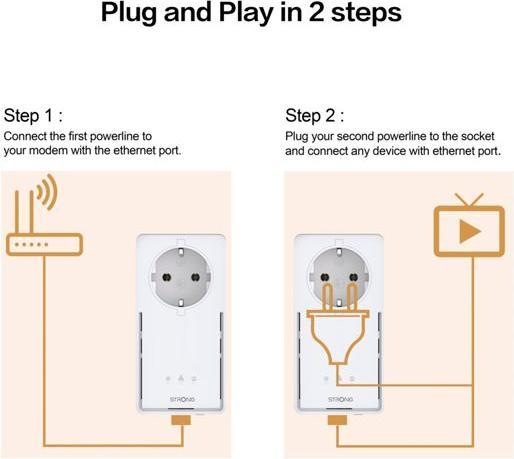 Plug and Play in 2 steps

Step 1 :
Connect the first powerline to your modem with the ethernet port.

STRONG

Step 2 :
Plug your second powerline to the socket and connect any device with ethernet port.

STRONG