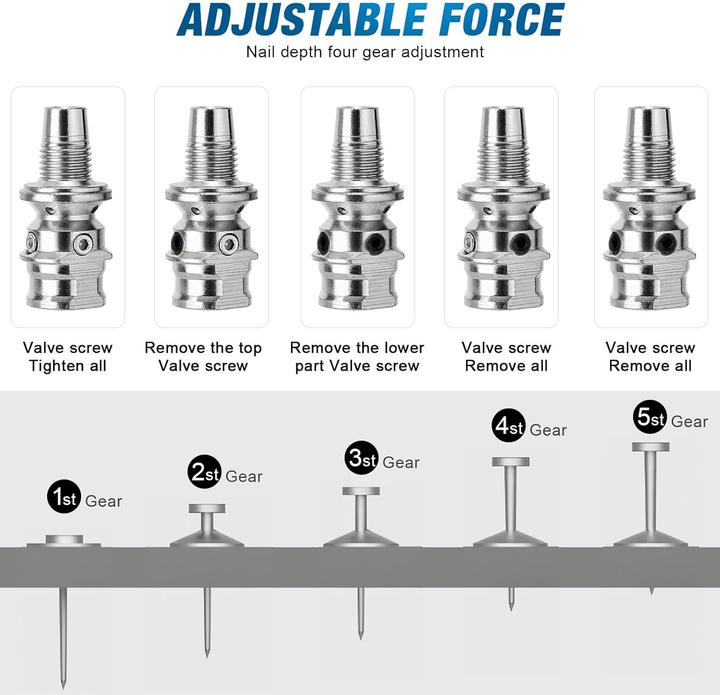 ADJUSTABLE FORCE

Nail depth four gear adjustment

Valve screw Tighten all

Remove the top Valve screw

Remove the lower part Valve screw

Valve screw Remove all

Valve screw Remove all

1st Gear

2st Gear

3st Gear

4st Gear

5st Gear