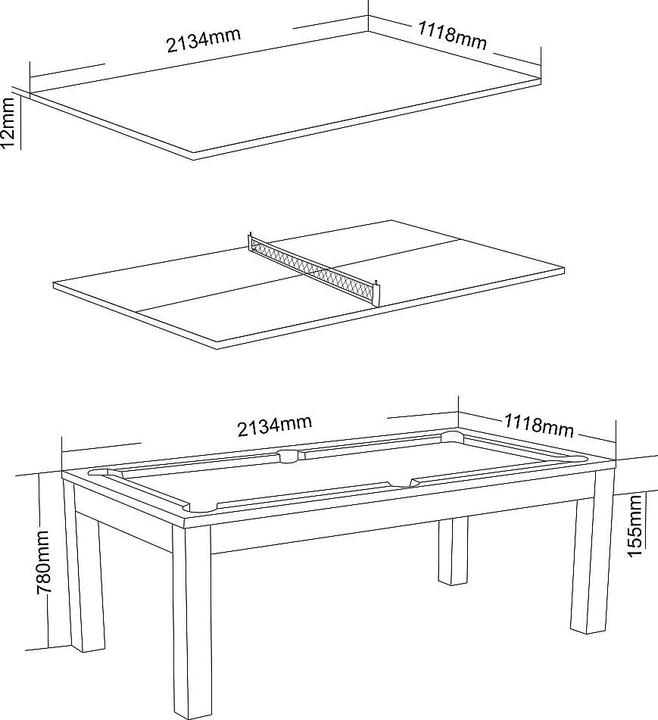 2134mm
1118mm
12mm

2134mm
1118mm
780mm
155mm