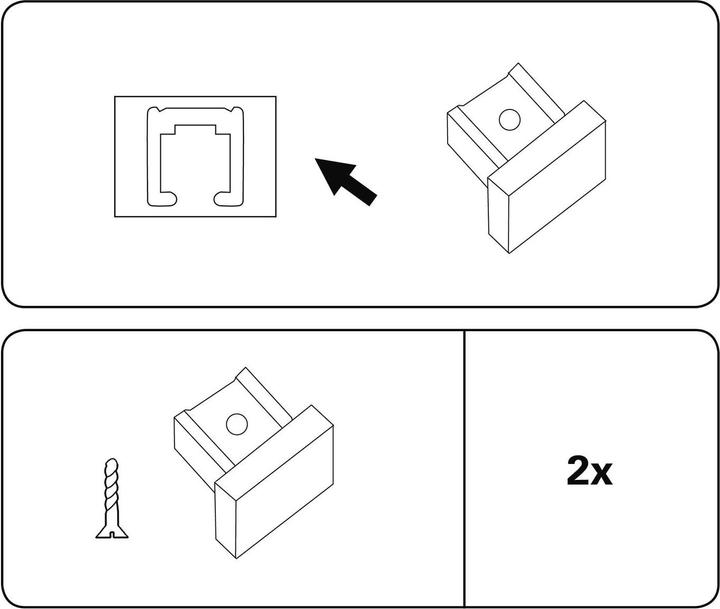 2x