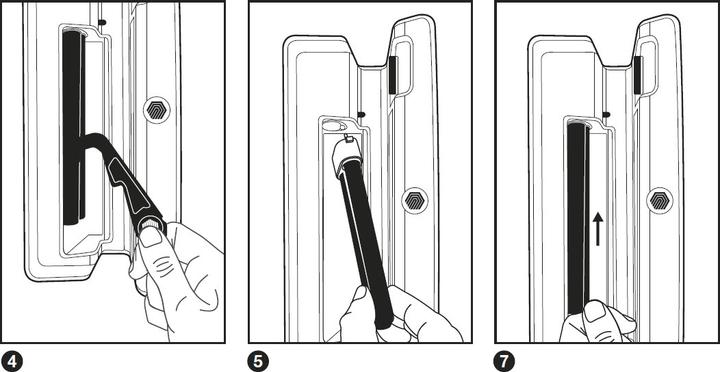 4

5

7