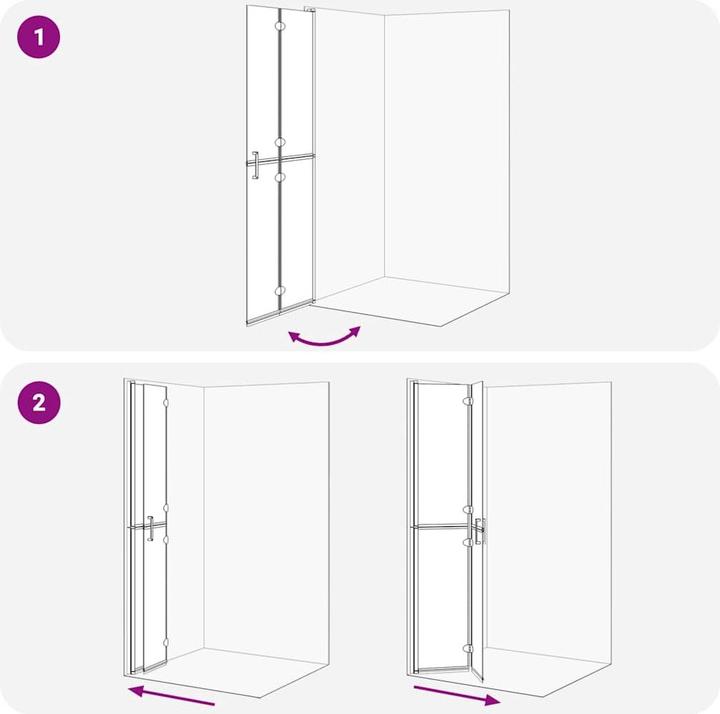 1

2