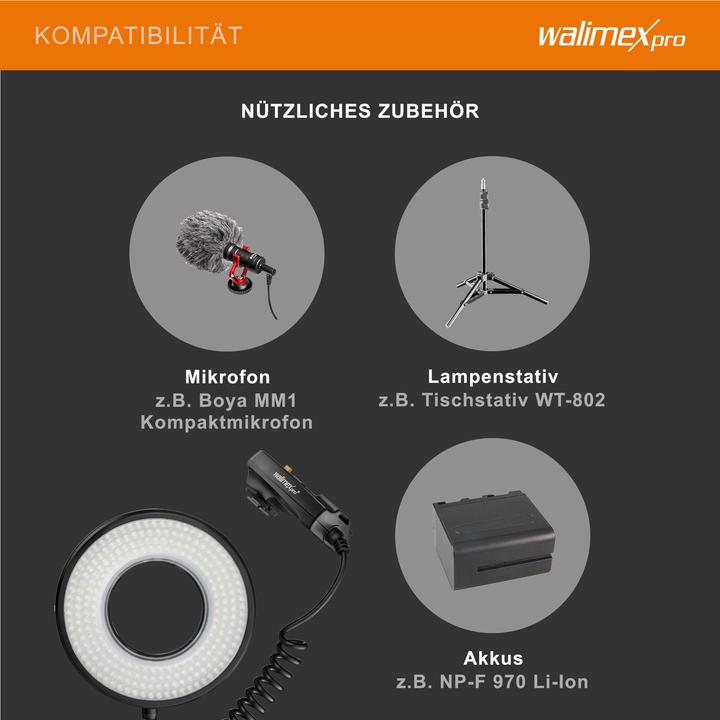 KOMPATIBILITÄT

walimex pro

NÜTZLICHES ZUBEHÖR

Mikrofon
z.B. Boya MM1 Kompaktmikrofon

Lampenstativ
z.B. Tischstativ WT-802

walimex pro

Akkus
z.B. NP-F 970 Li-Ion