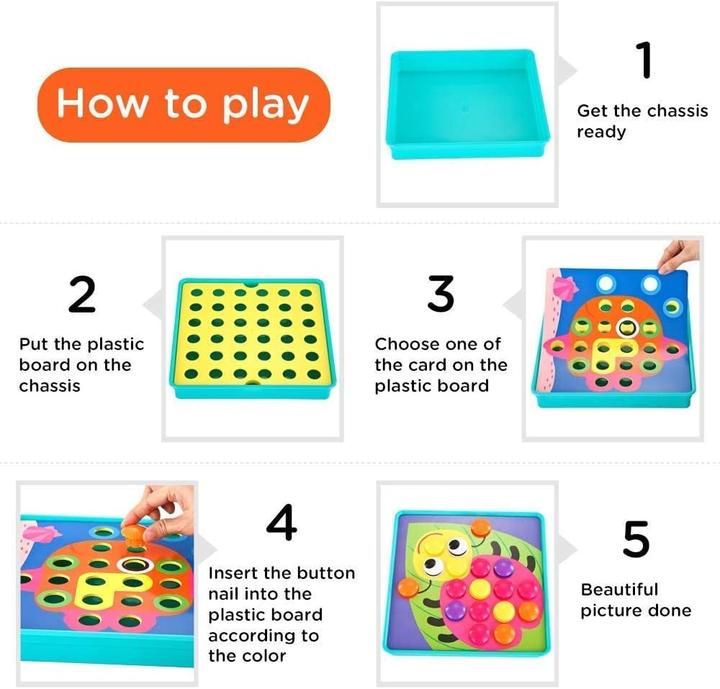 How to play

1
Get the chassis ready

2
Put the plastic board on the chassis

3
Choose one of the card on the plastic board

4
Insert the button nail into the plastic board according to the color

5
Beautiful picture done