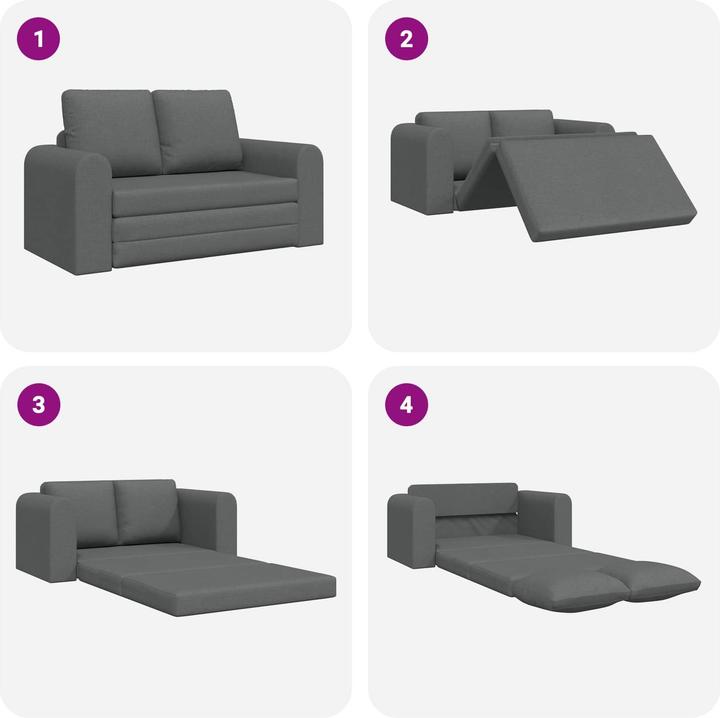 1

2

3

4