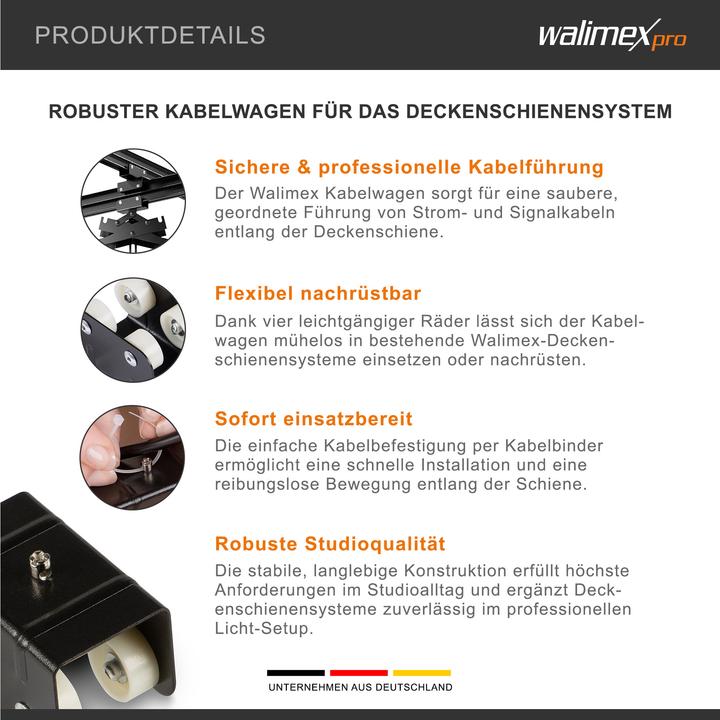 PRODUKTDETAILS

walimex pro

ROBUSTER KABELWAGEN FÜR DAS DECKENSCHIENENSYSTEM

Sichere & professionelle Kabelführung
Der Walimex Kabelwagen sorgt für eine saubere, geordnete Führung von Strom- und Signalkabeln entlang der Deckenschiene.

Flexibel nachrüstbar
Dank vier leichtgängiger Räder lässt sich der Kabelwagen mühelos in bestehende Walimex-Deckenschienensysteme einsetzen oder nachrüsten.

Sofort einsatzbereit
Die einfache Kabelbefestigung per Kabelbinder ermöglicht eine schnelle Installation und eine reibungslose Bewegung entlang der Schiene.

Robuste Studioqualität
Die stabile, langlebige Konstruktion erfüllt höchste Anforderungen im Studioalltag und ergänzt Deckenschienensysteme zuverlässig im professionellen Licht-Setup.

UNTERNEHMEN AUS DEUTSCHLAND