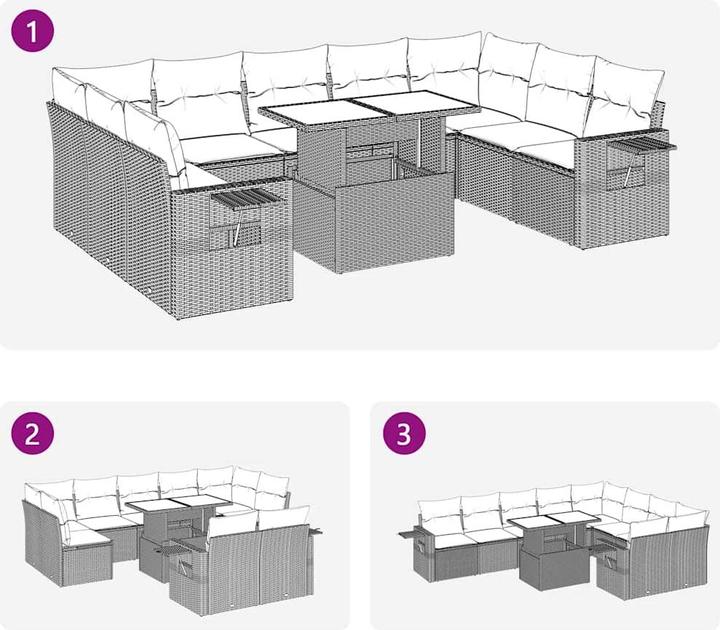 1

2

3