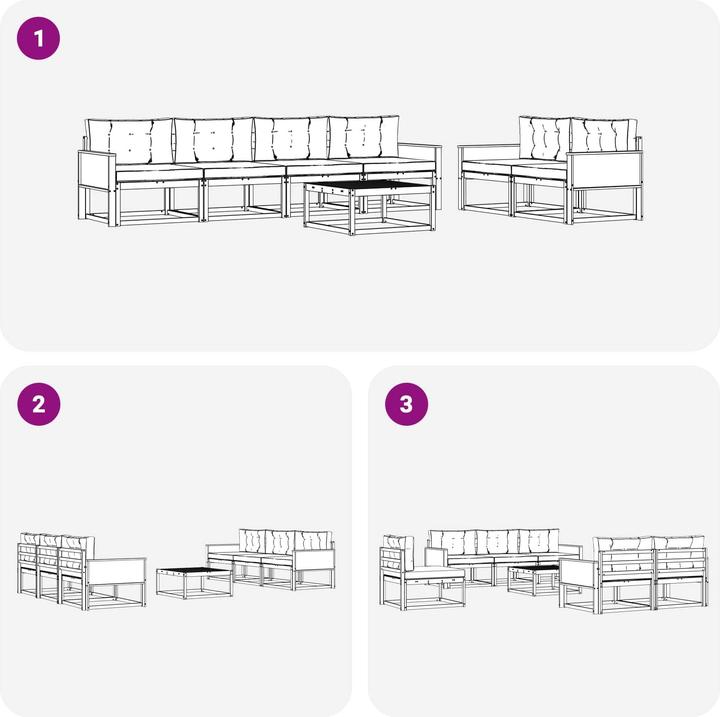 1

2

3