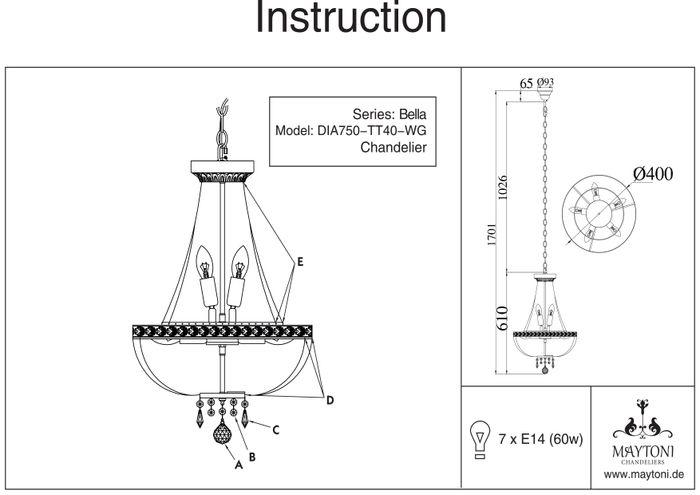 Instruction

Series: Bella
Model: DIA750-TT40-WG
Chandelier

E

D

C

B

A

65 Ø93

1026

1701

610

Ø400

7 x E14 (60w)

MAYTONI
CHANDELIERS
www.maytoni.de