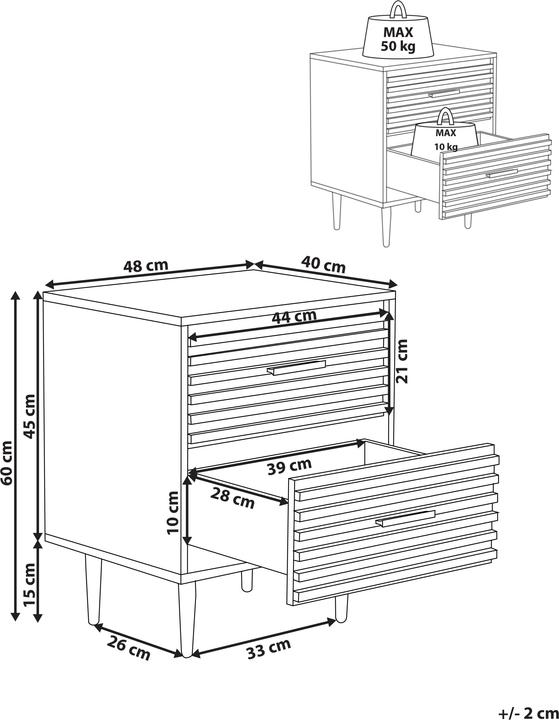 MAX
50 kg

MAX
10 kg

48 cm
40 cm
44 cm
21 cm
60 cm
45 cm
39 cm
28 cm
10 cm
15 cm
26 cm
33 cm

+/- 2 cm