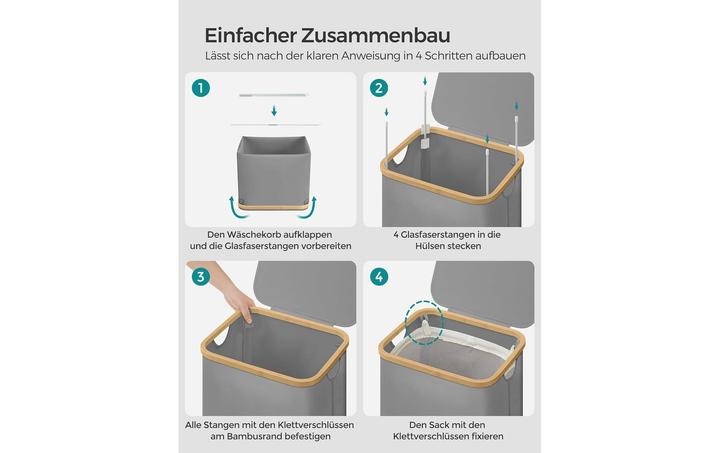 Einfacher Zusammenbau
Lässt sich nach der klaren Anweisung in 4 Schritten aufbauen

1

Den Wäschekorb aufklappen und die Glasfaserstangen vorbereiten

2

4 Glasfaserstangen in die Hülsen stecken

3

Alle Stangen mit den Klettverschlüssen am Bambusrand befestigen

4

Den Sack mit den Klettverschlüssen fixieren