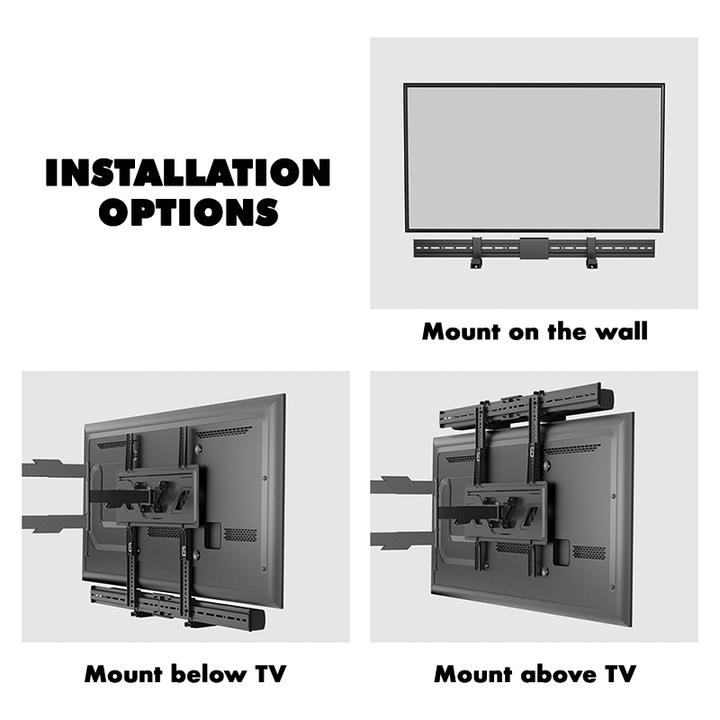 INSTALLATION OPTIONS

Mount on the wall

Mount below TV

Mount above TV