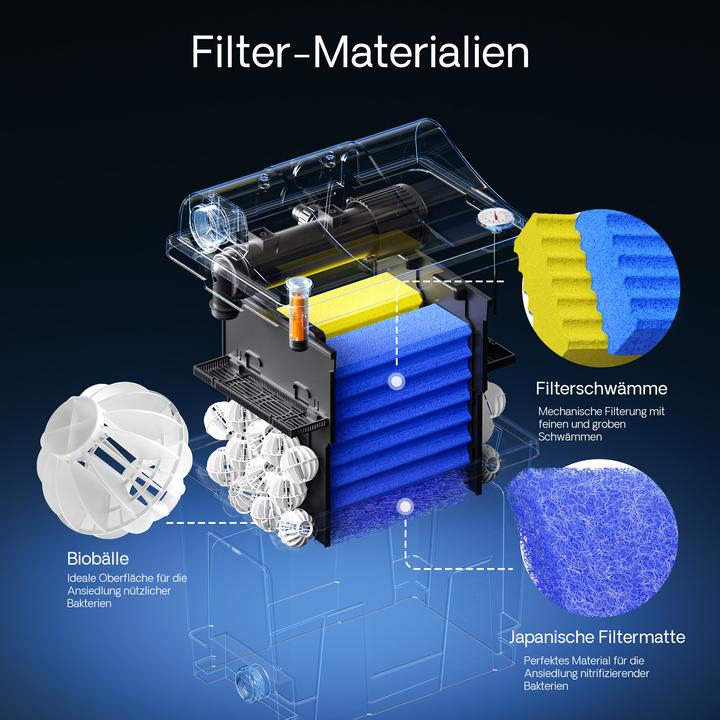 Filter-Materialien

Filterschwämme
Mechanische Filterung mit feinen und groben Schwämmen

Biobälle
Ideale Oberfläche für die Ansiedlung nützlicher Bakterien

Japanische Filtermatte
Perfektes Material für die Ansiedlung nitrifizierender Bakterien