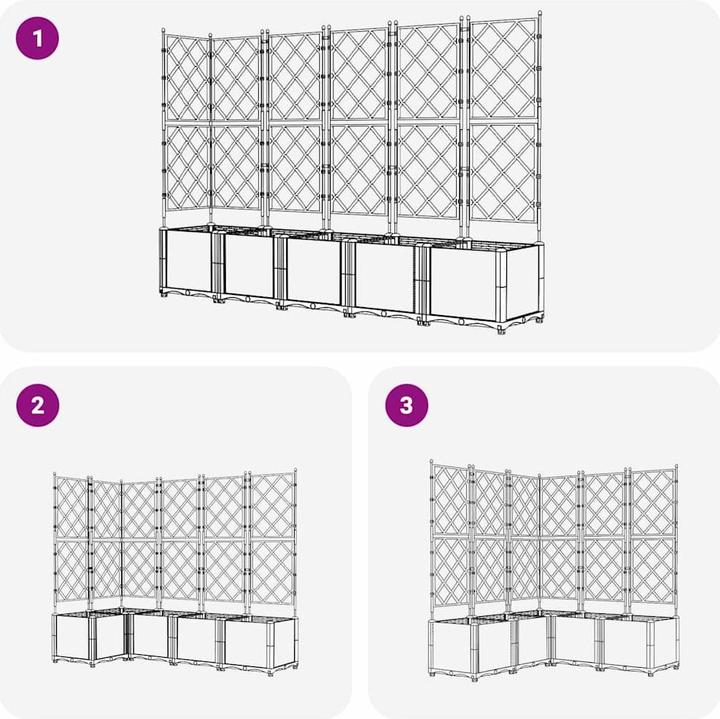 1

2

3