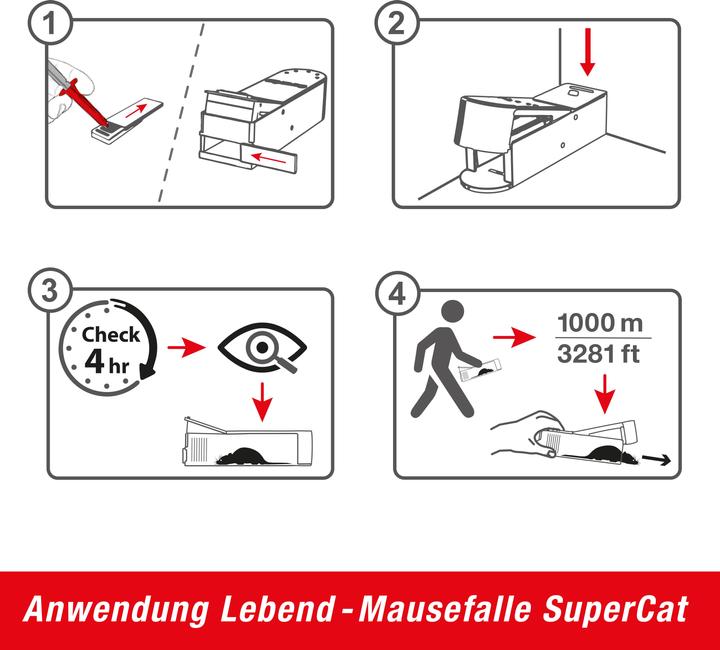 1

2

3

Check
4 hr

4

1000 m
3281 ft

Anwendung Lebend - Mausefalle SuperCat