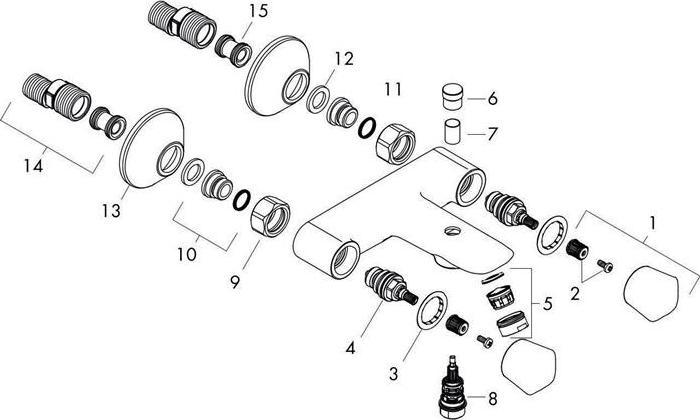 15
12
11
6
7
14
13
10
9
1
2
5
4
3
8