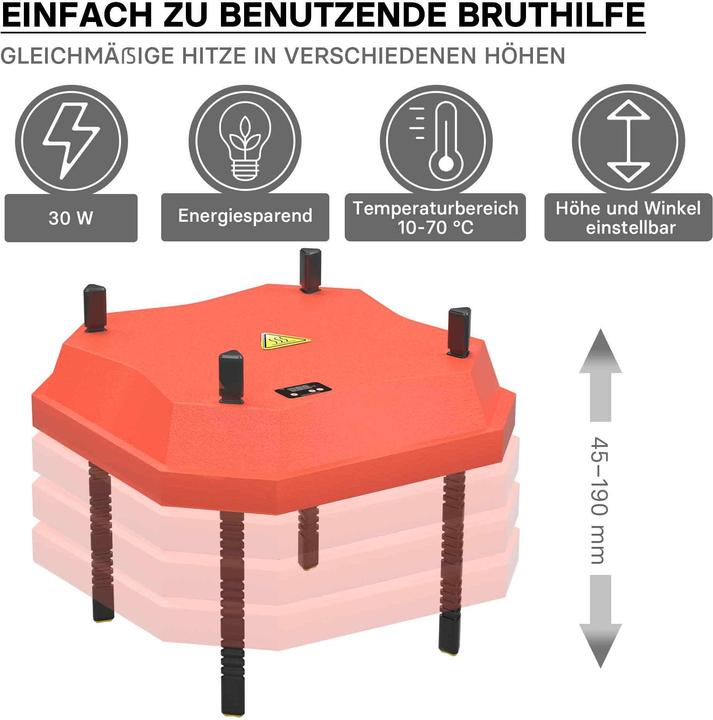 EINFACH ZU BENUTZENDE BRUTHILFE

GLEICHMÄßIGE HITZE IN VERSCHIEDENEN HÖHEN

30 W

Energiesparend

Temperaturbereich 10-70 °C

Höhe und Winkel einstellbar

45–190 mm