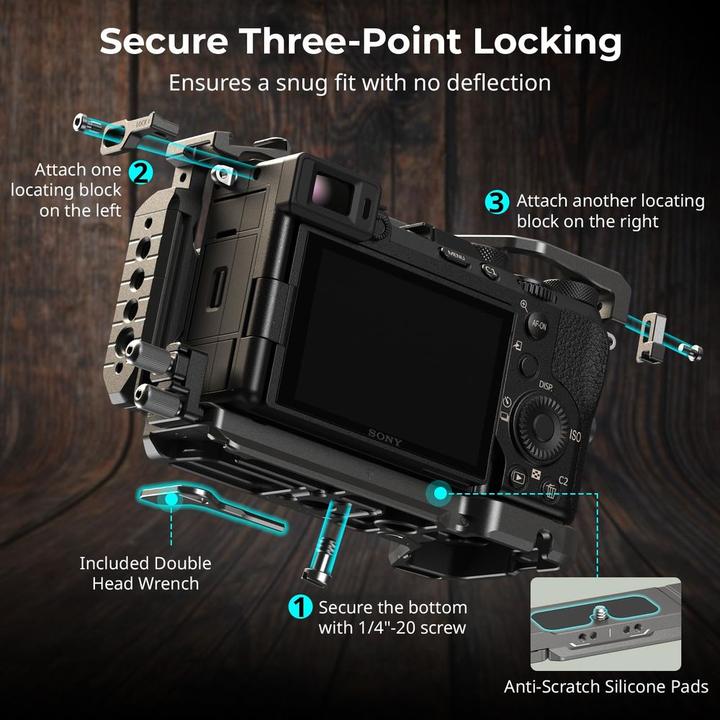 Secure Three-Point Locking

Ensures a snug fit with no deflection

2 Attach one locating block on the left

3 Attach another locating block on the right

MENU

AF-ON

DISP

ISO

C2

SONY

Included Double Head Wrench

1 Secure the bottom with 1/4"-20 screw

Anti-Scratch Silicone Pads